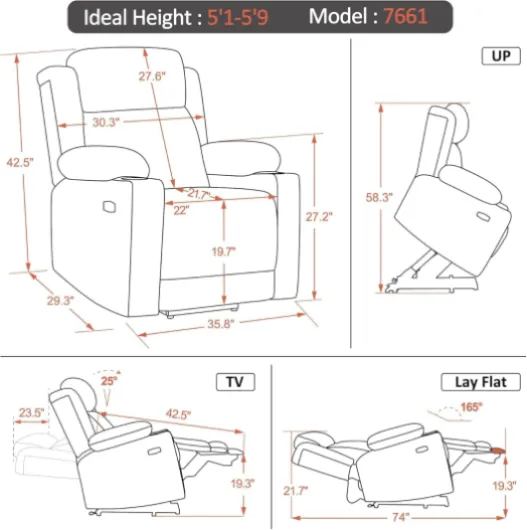 Ideal Height : 5'1-5'9 Model : 7661

27.6"

30.3"

42.5"

21.7"

22"

27.2"

19.7"

29.3"

35.8"

UP

58.3"

TV

25°

23.5"

42.5"

19.3"

Lay Flat

165°

21.7"

19.3"

74"