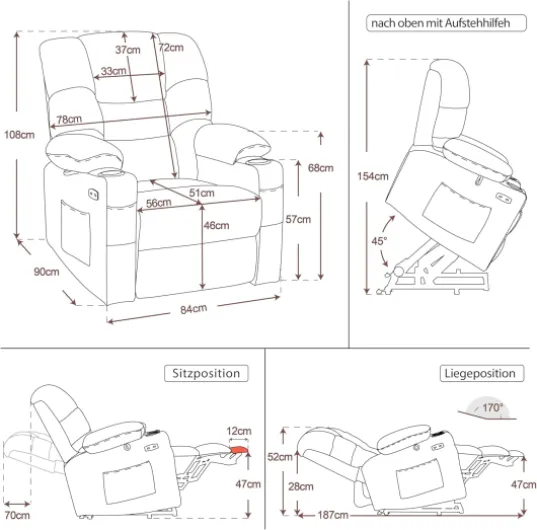 37cm
72cm
33cm
78cm
108cm
68cm
51cm
56cm
46cm
57cm
90cm
84cm

nach oben mit Aufstehhilfeh
154cm
45°

Sitzposition
12cm
47cm
70cm

Liegeposition
170°
52cm
28cm
47cm
187cm