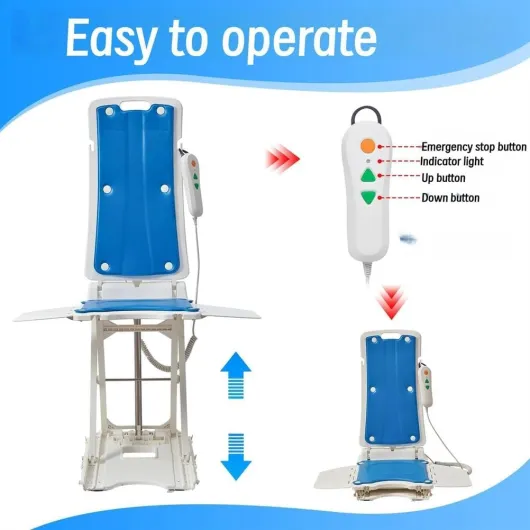 Easy to operate

Emergency stop button
Indicator light
Up button
Down button