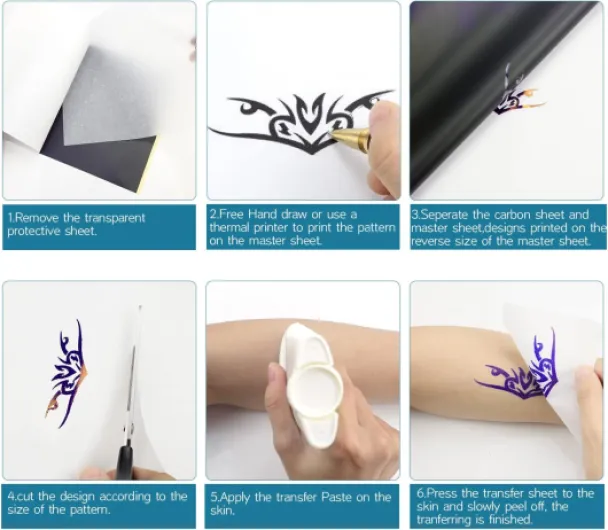 1.Remove the transparent protective sheet.

2.Free Hand draw or use a thermal printer to print the pattern on the master sheet.

3.Seperate the carbon sheet and master sheet,designs printed on the reverse size of the master sheet.

4.cut the design according to the size of the pattern.

5.Apply the transfer Paste on the skin.

6.Press the transfer sheet to the skin and slowly peel off, the tranferring is finished.