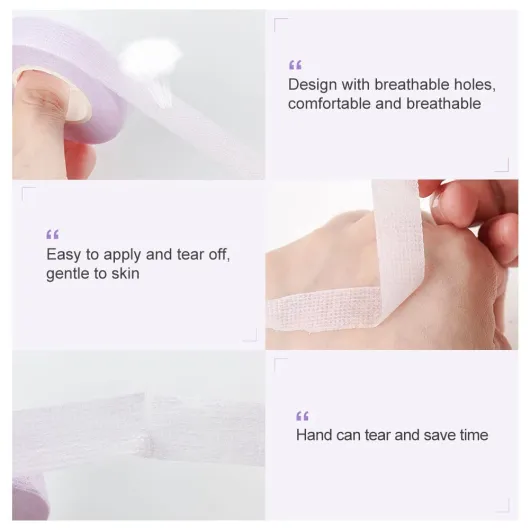 “
Design with breathable holes, comfortable and breathable

“
Easy to apply and tear off, gentle to skin

“
Hand can tear and save time