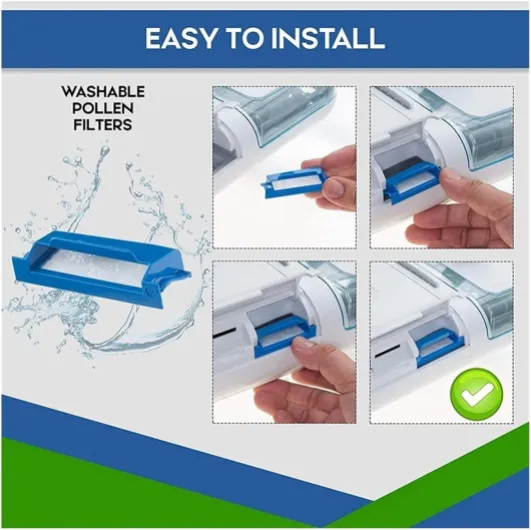 EASY TO INSTALL

WASHABLE POLLEN FILTERS