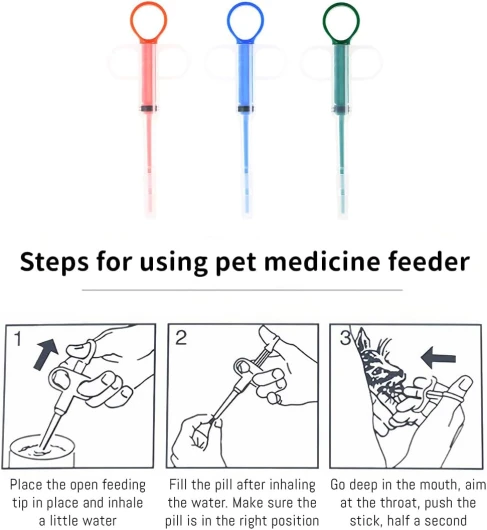 Steps for using pet medicine feeder

1

Place the open feeding tip in place and inhale a little water

2

Fill the pill after inhaling the water. Make sure the pill is in the right position

3

Go deep in the mouth, aim at the throat, push the stick, half a second